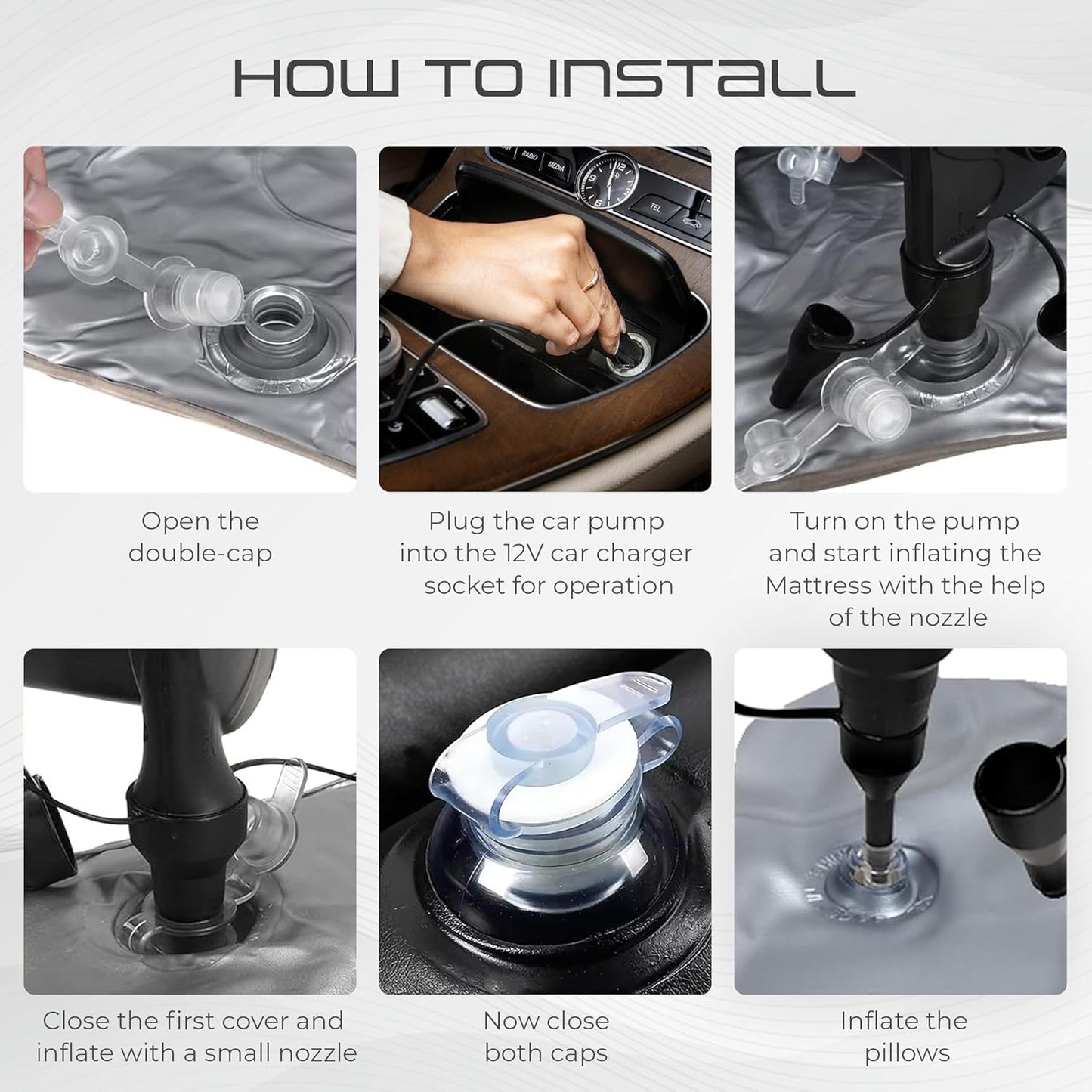 HOW TO INSTALL

RADIO MEDIA

TEL

Open the double-cap

Plug the car pump into the 12V car charger socket for operation

Turn on the pump and start inflating the Mattress with the help of the nozzle

Close the first cover and inflate with a small nozzle

Now close both caps

Inflate the pillows